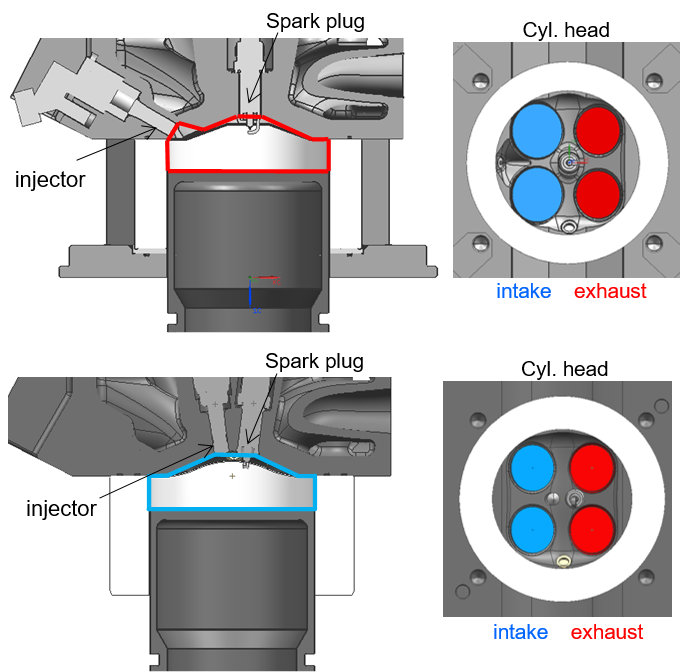 Spark plug

injector

Cyl. head

intake exhaust

Spark plug

injector

Cyl. head

intake exhaust